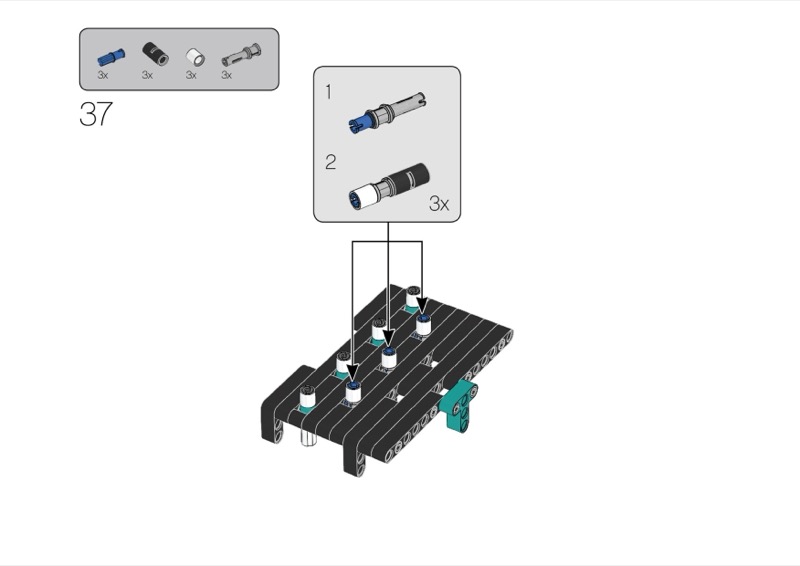 3x 3x 3x 3x

37

1

2

3x