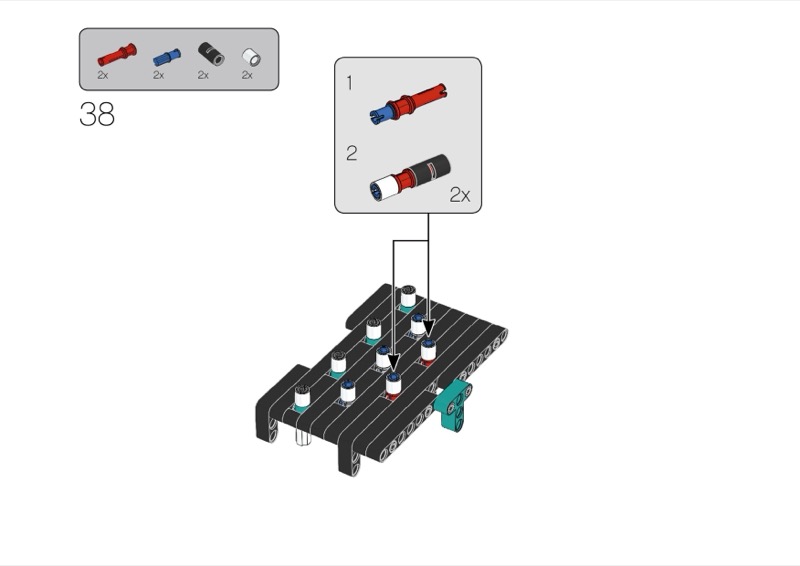 2x 2x 2x 2x

38

1

2

2x