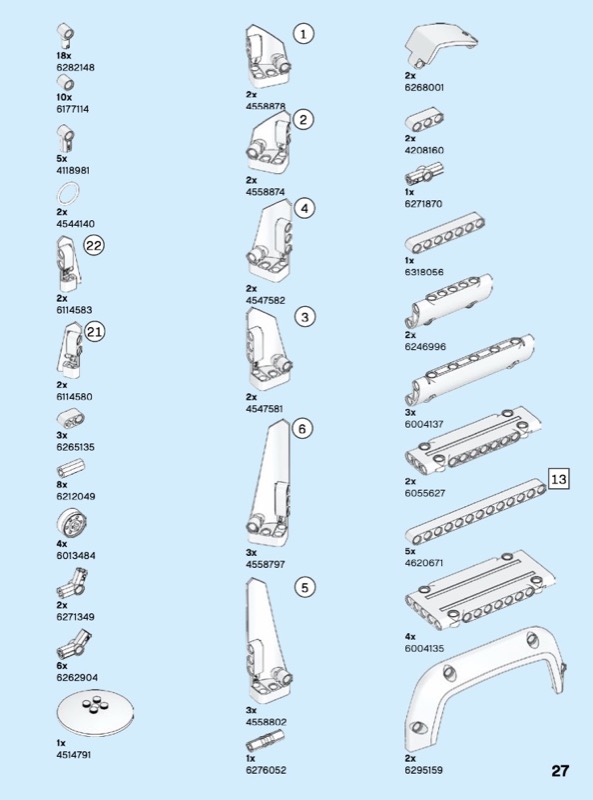 18x
6282148

10x
6177114

5x
4118981

2x
4544140

22
2x
6114583

21
2x
6114580

3x
6265135

8x
6212049

4x
6013484

2x
6271349

6x
6262904

1x
4514791

1
2x
4558878

2
2x
4558874

4
2x
4547582

3
2x
4547581

6
3x
4558797

5
3x
4558802

1x
6276052

2x
6268001

2x
4208160

1x
6271870

1x
6318056

2x
6246996

3x
6004137

2x
6055627

13
5x
4620671

4x
6004135

2x
6295159

27