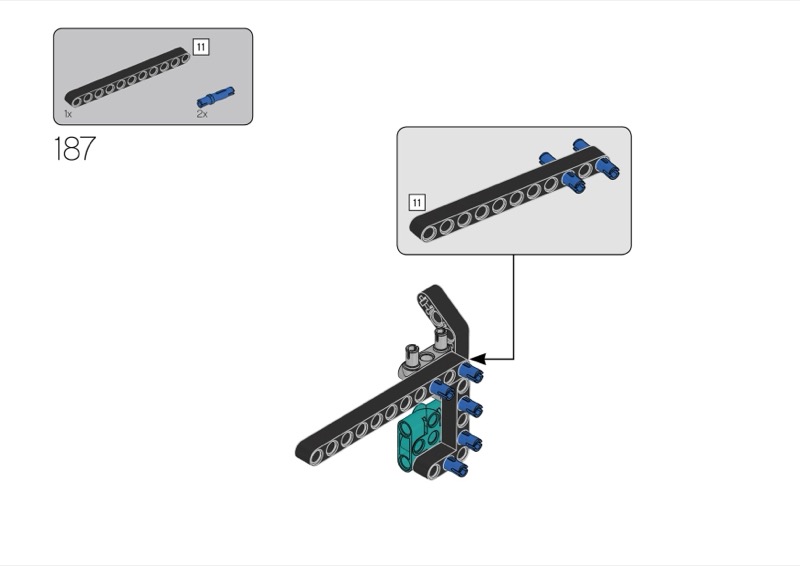 11
1x
2x
187
11