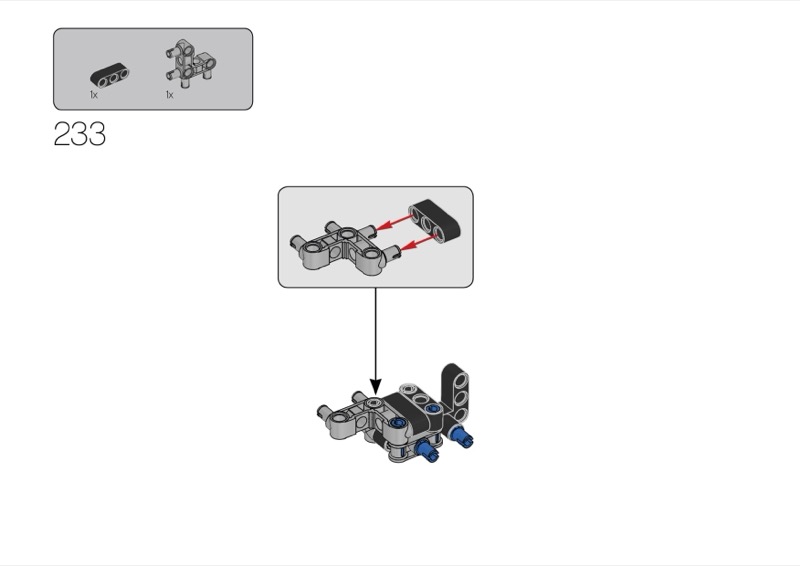 1x
1x
233