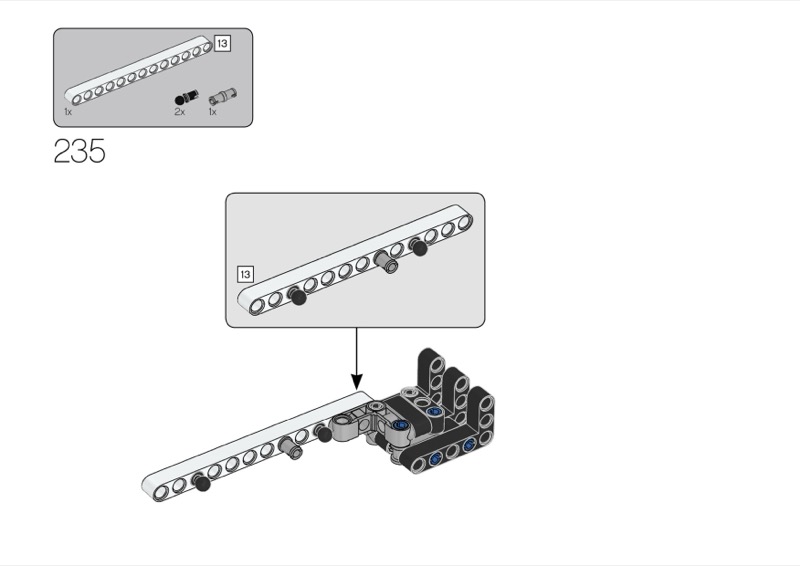 13
1x
2x
1x
235
13