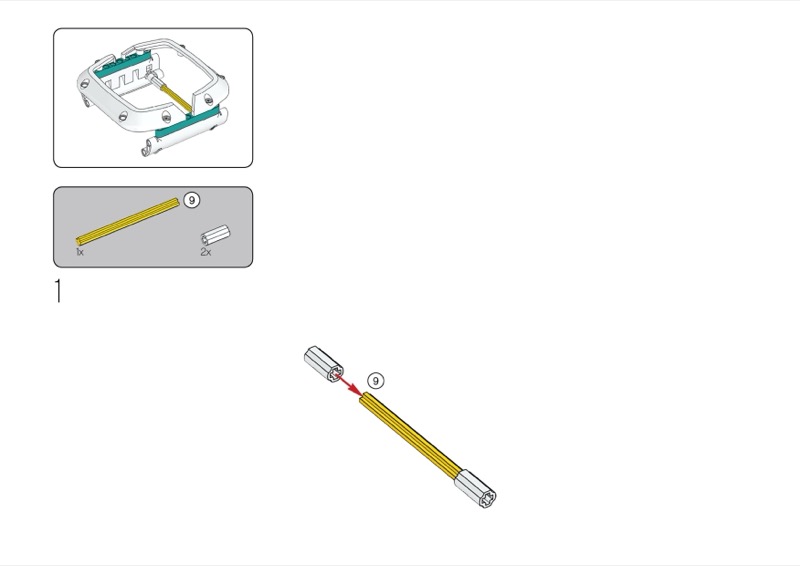 9
1x
2x
1
9