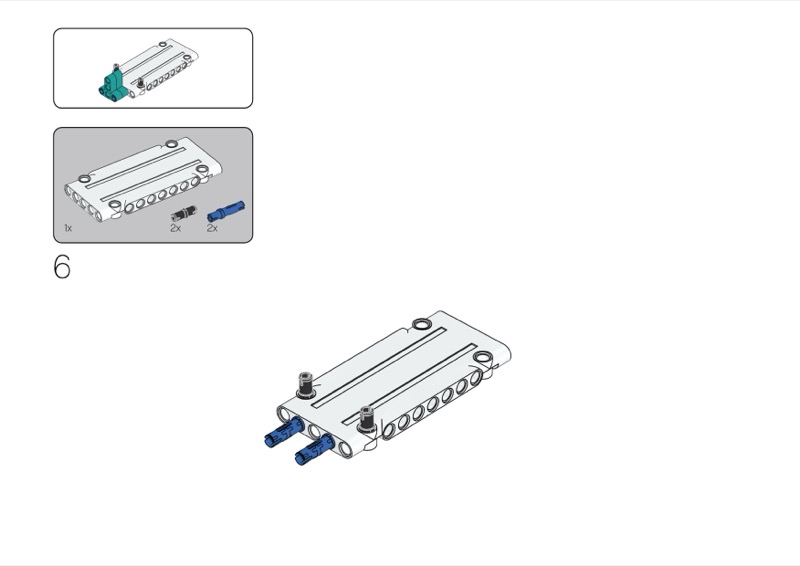 1x
2x
2x
6