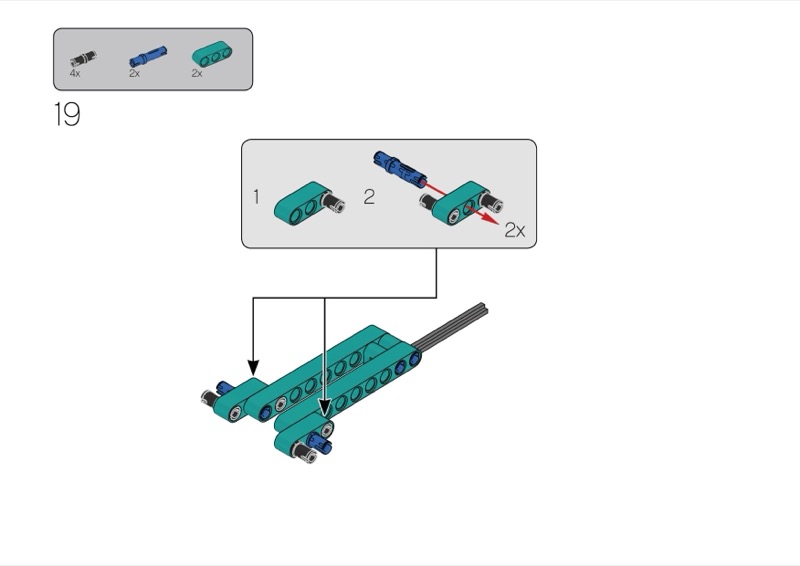 4x 2x 2x

19

1 2

2x