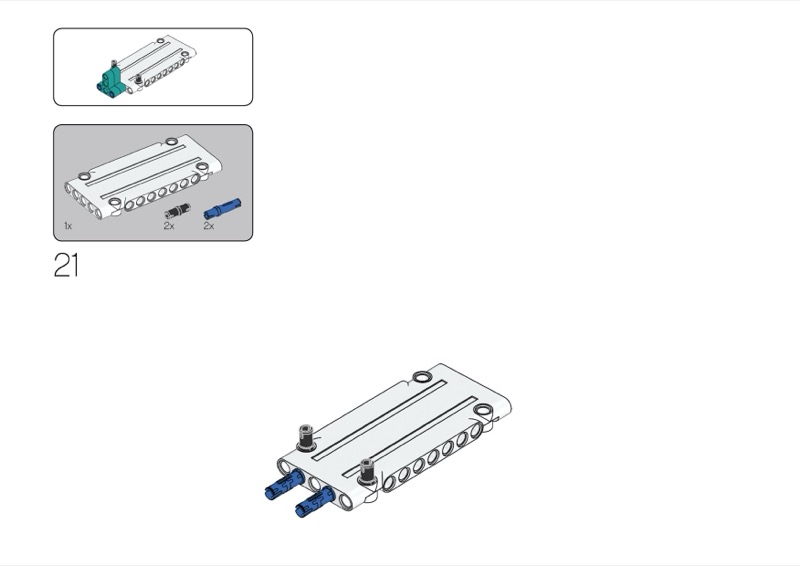 1x
2x
2x
21