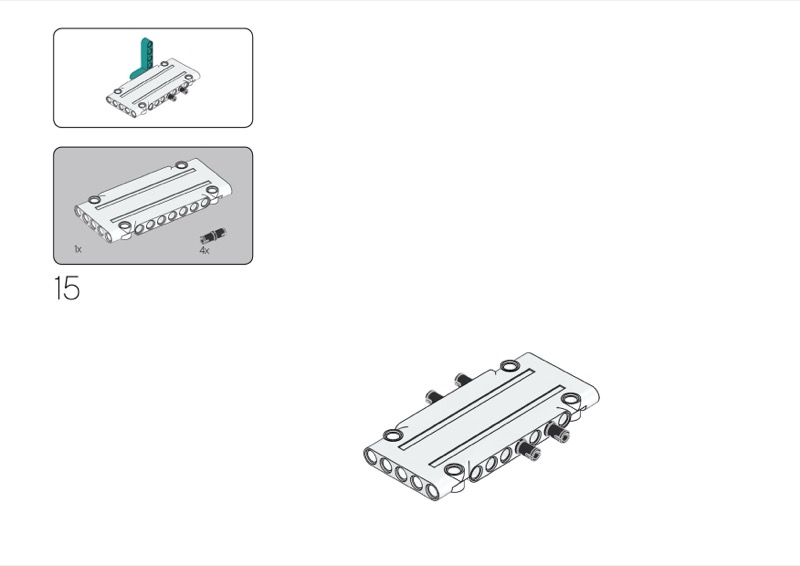 1x

4x

15