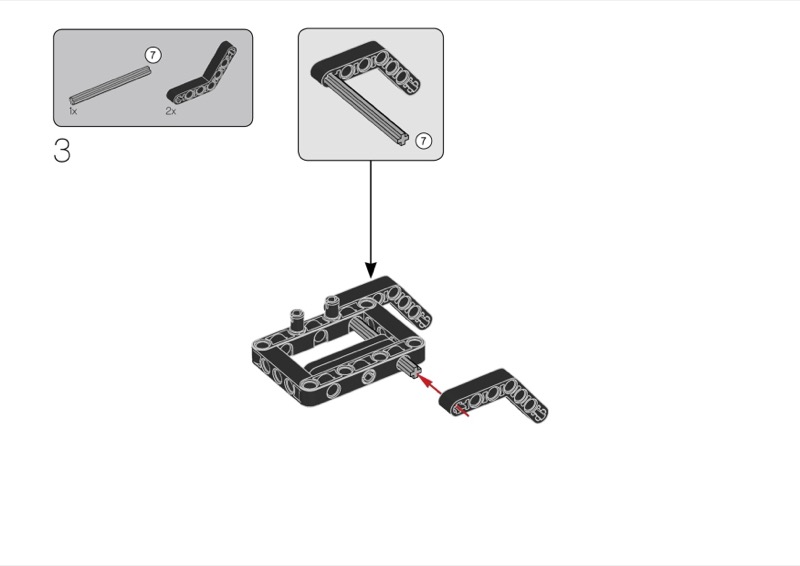 7
1x
2x
3
7