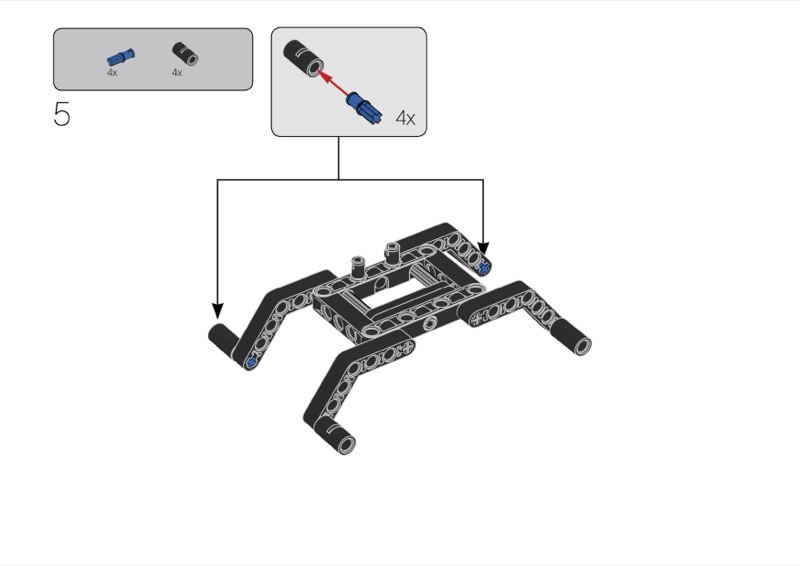 4x 4x

5

4x