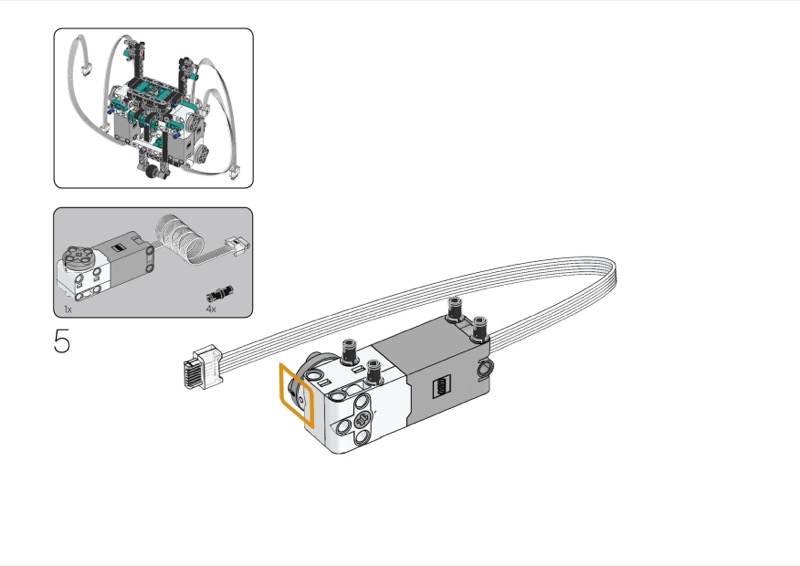 1x

4x

5