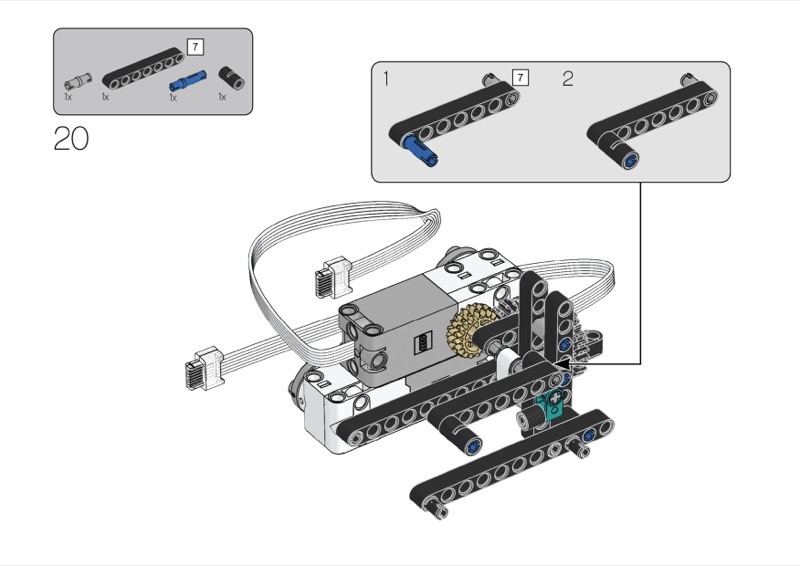 7
1x 1x 1x 1x

20

1 7 2