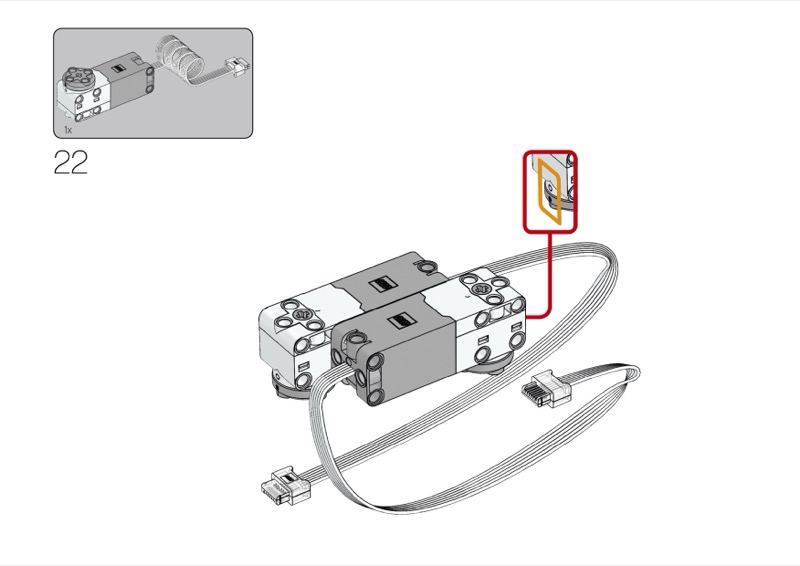 1x

22