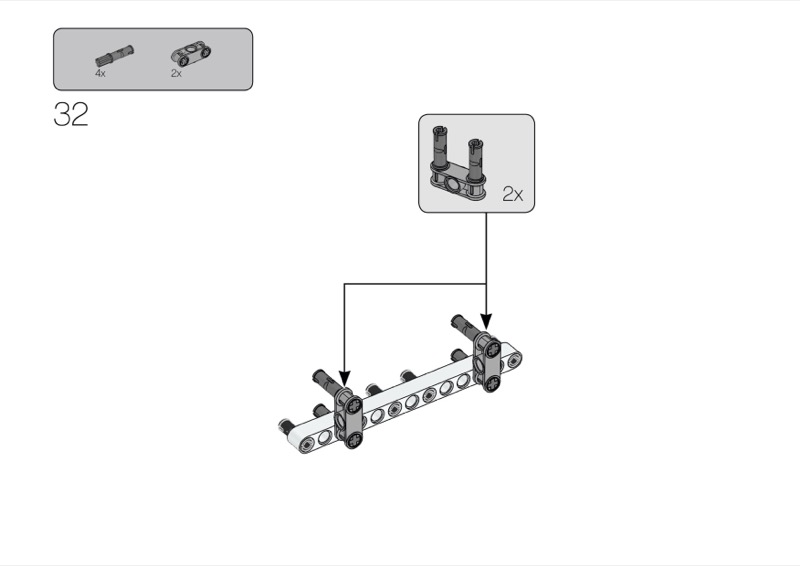 4x
2x
32
2x