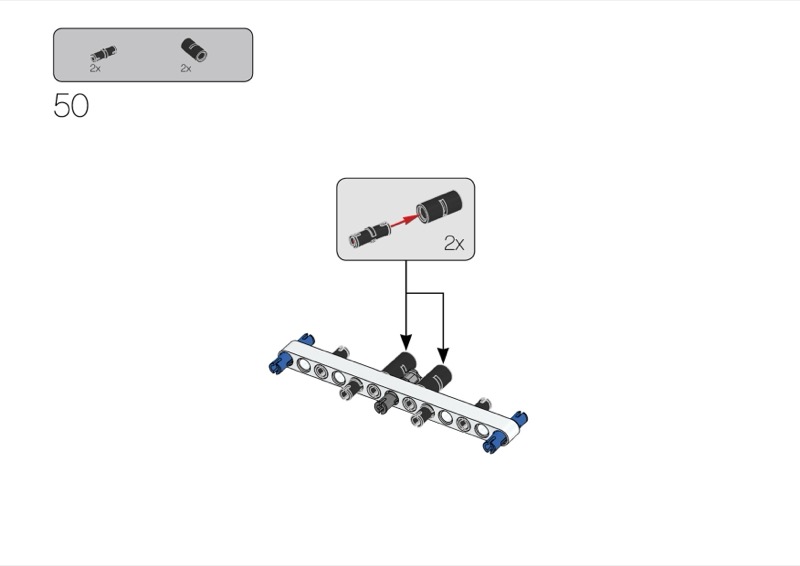 2x
2x
50
2x