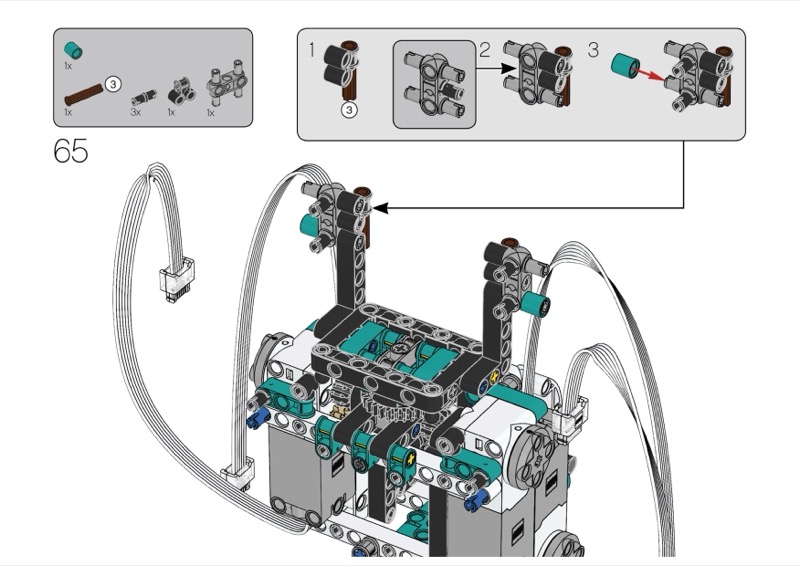 1x
3
1x
3x
1x
1x

1
3
2
3

65