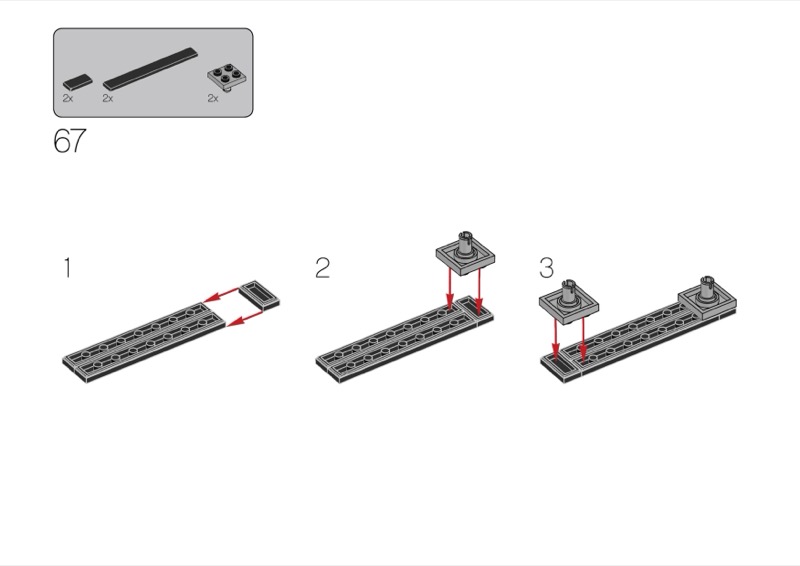 2x
2x
2x

67

1

2

3