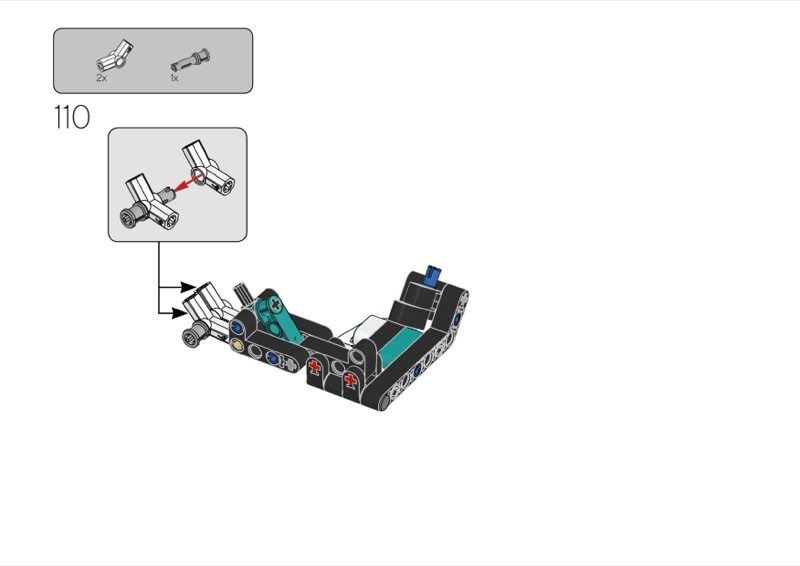 2x
1x
110