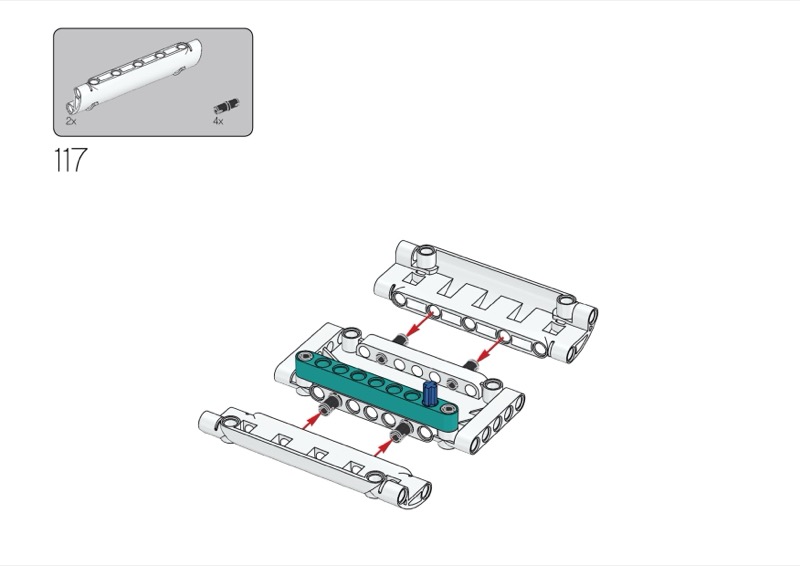 2x
4x
117