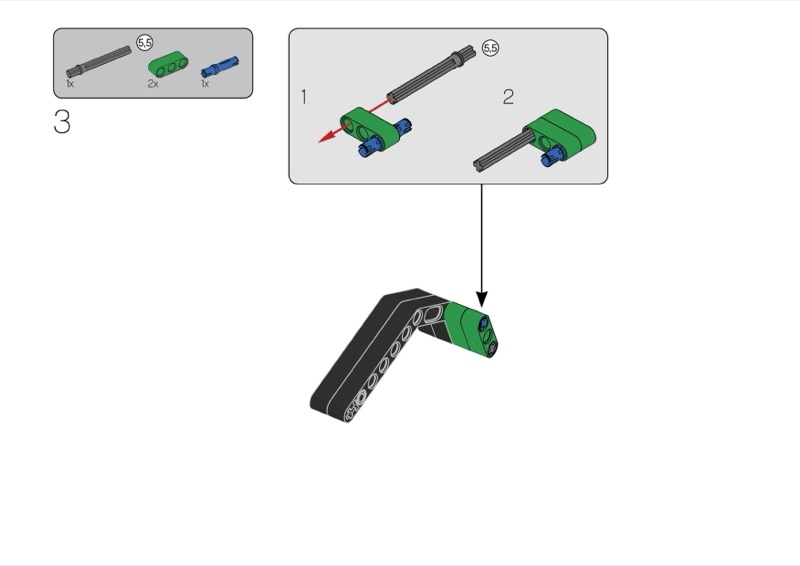 5,5
1x
2x
1x
3
5,5
1
2