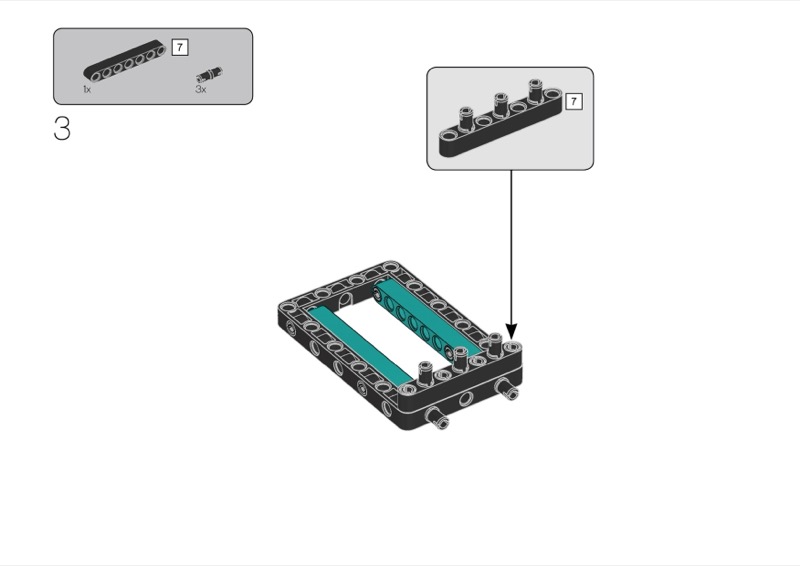 7
1x
3x
3
7