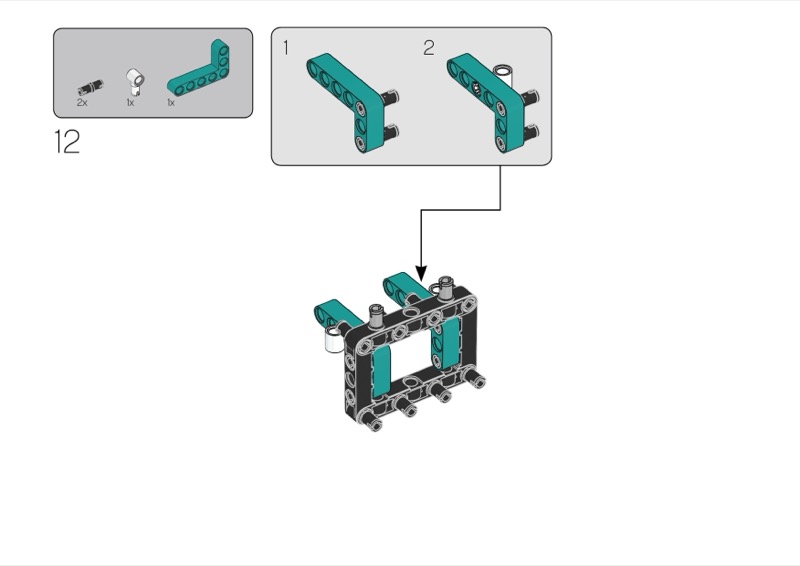 2x 1x 1x

12

1 2