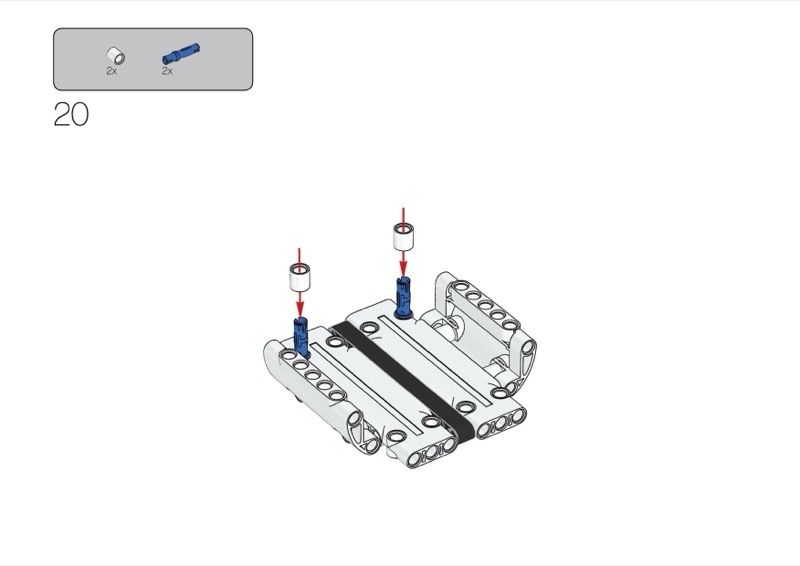 2x
2x

20