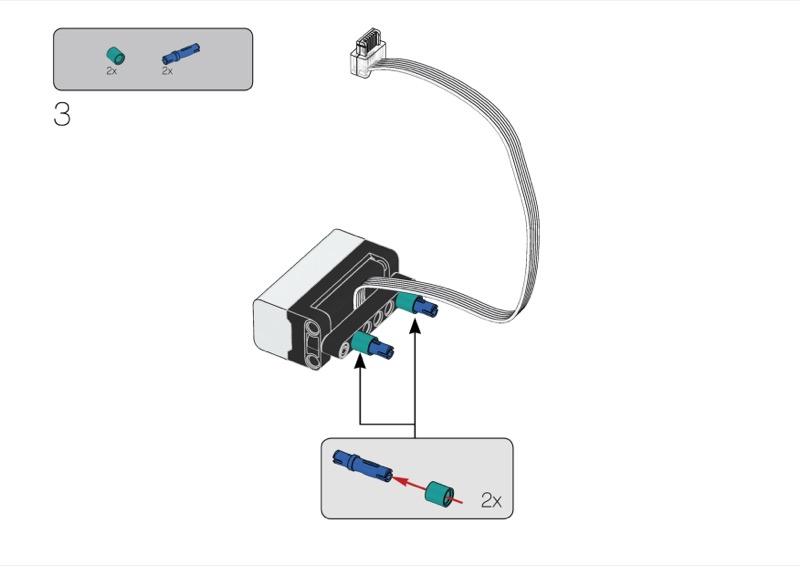 2x
2x

3

2x