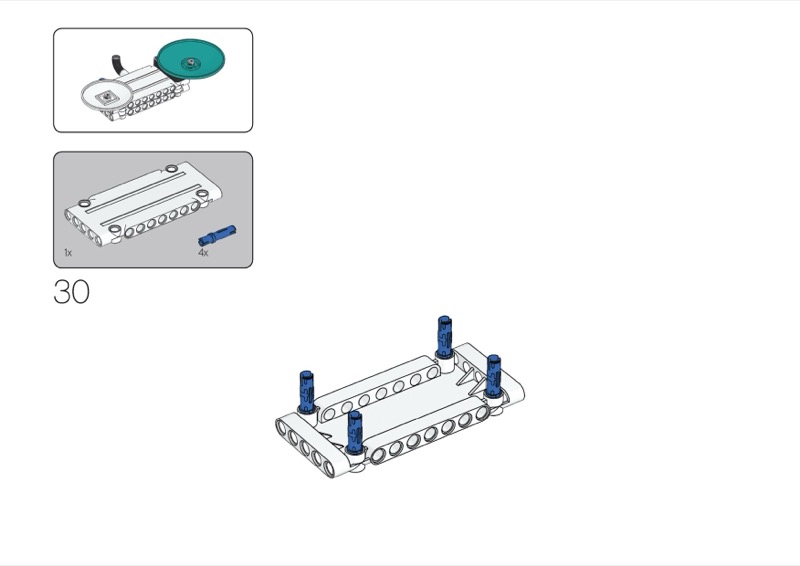 1x

4x

30