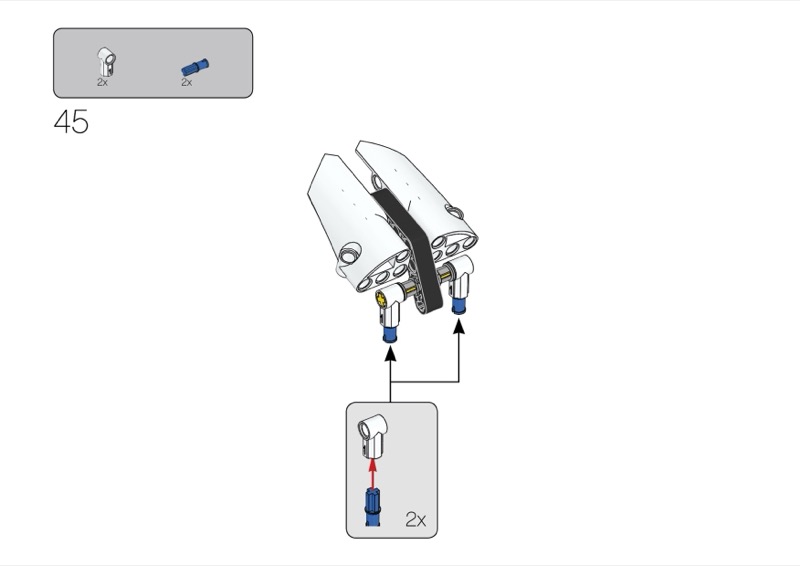 2x
2x

45

2x