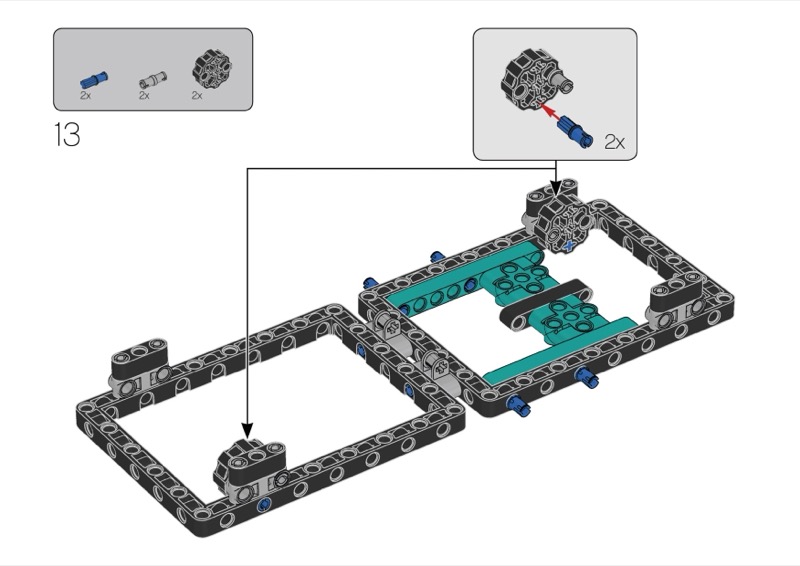 2x 2x 2x

13

2x