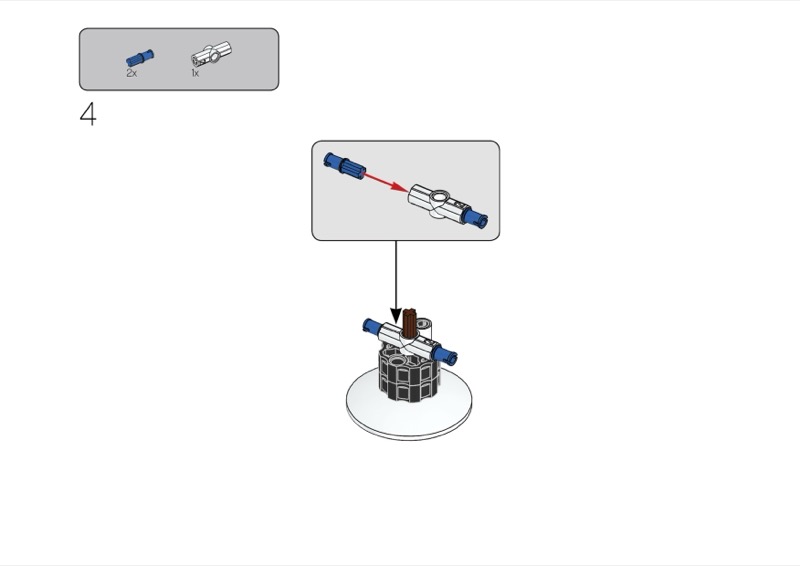 2x
1x

4