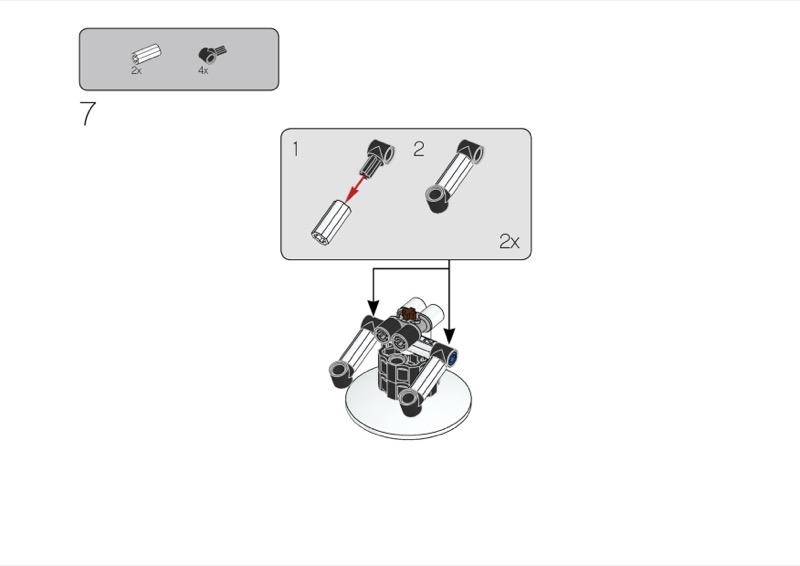 2x
4x

7

1
2
2x