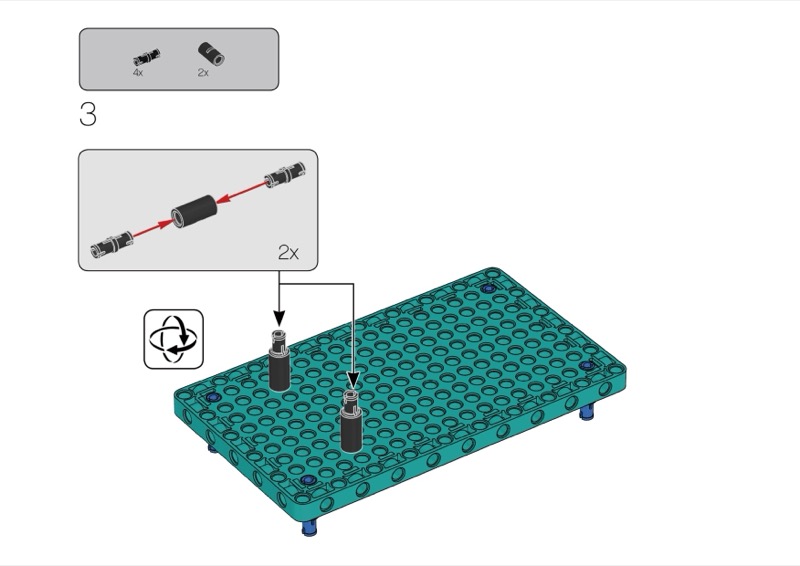 4x 2x

3

2x