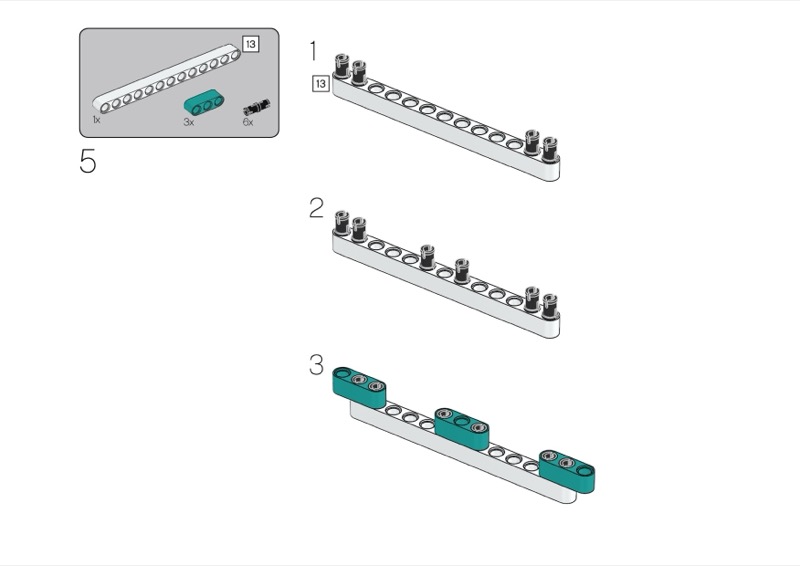 13
1x
3x
6x
5
1
13
2
3