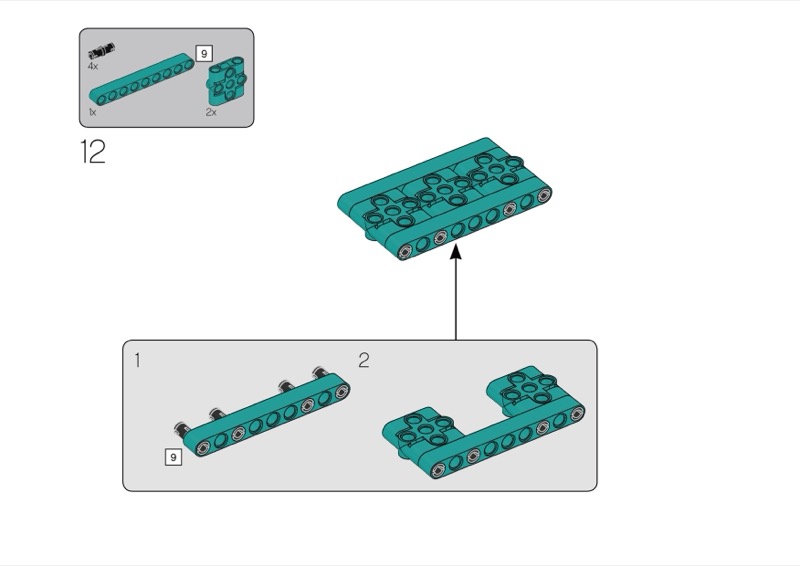 4x
9
1x
2x

12

1
2
9