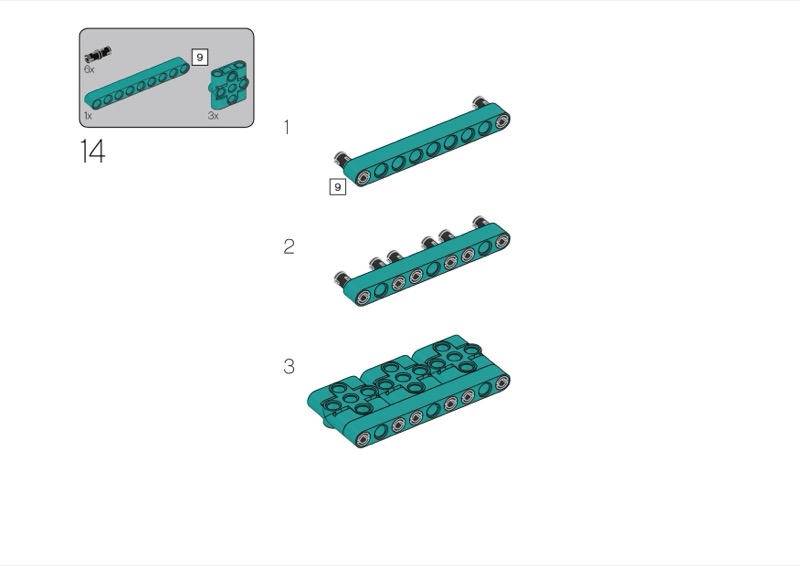 6x
9
1x
3x
14
1
9
2
3