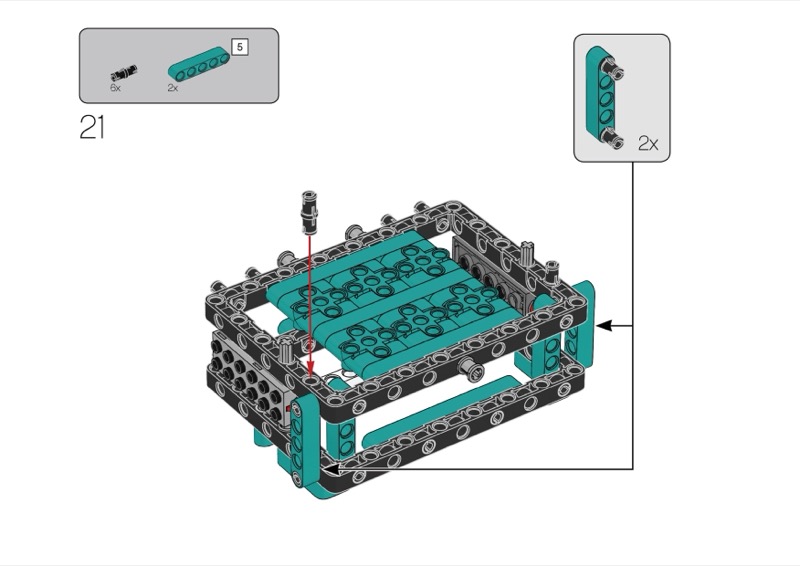 5
6x
2x
21
2x