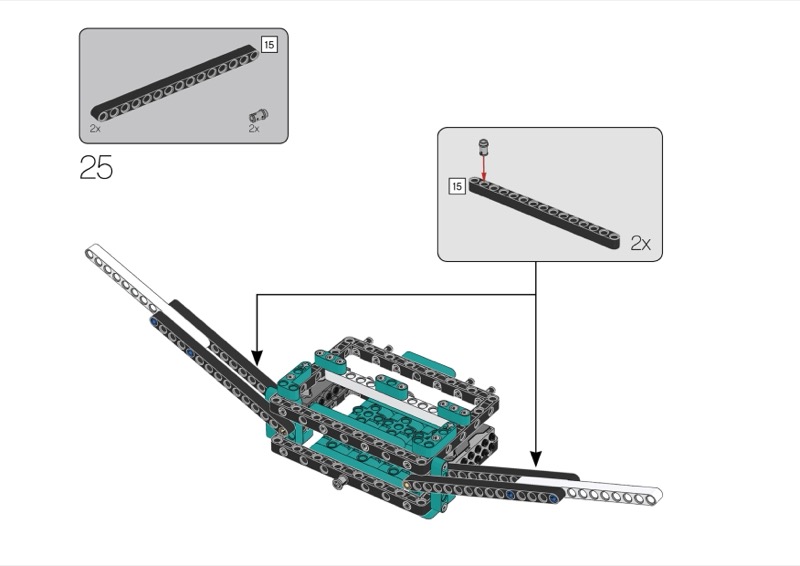 15
2x
2x
25
15
2x