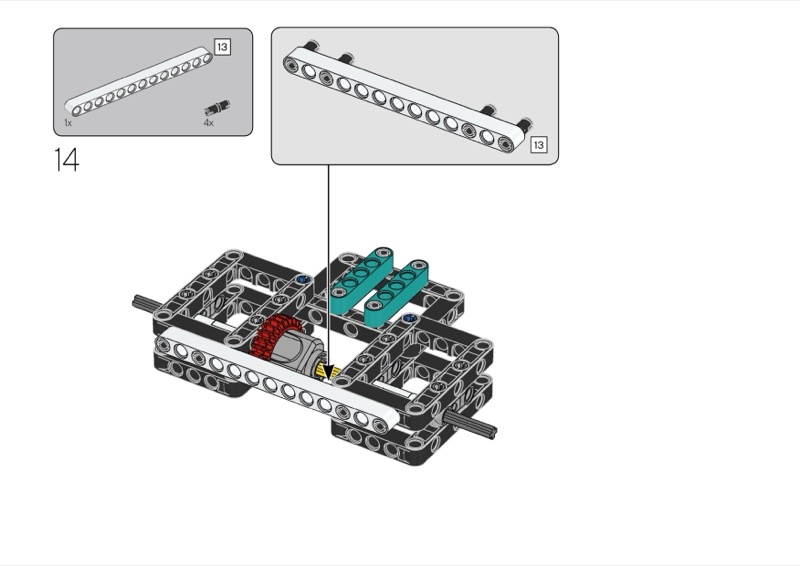 13

1x

4x

14

13