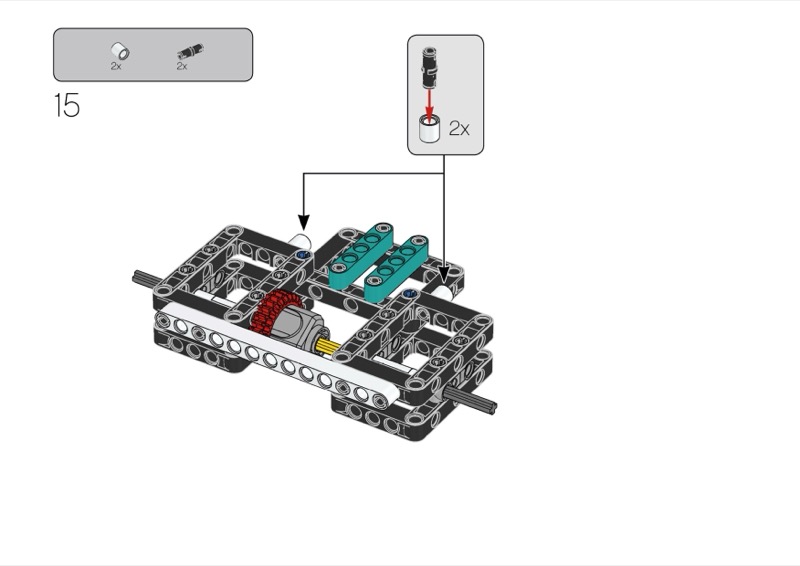 2x 2x

15

2x