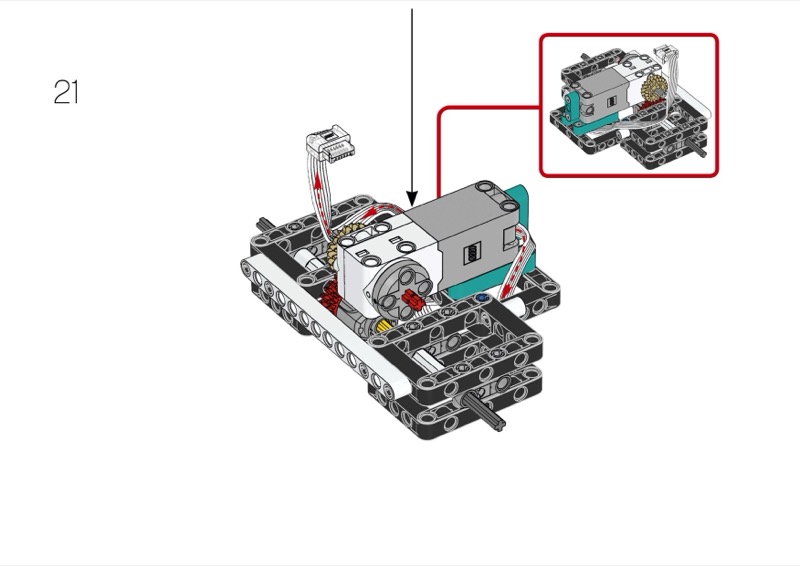 21