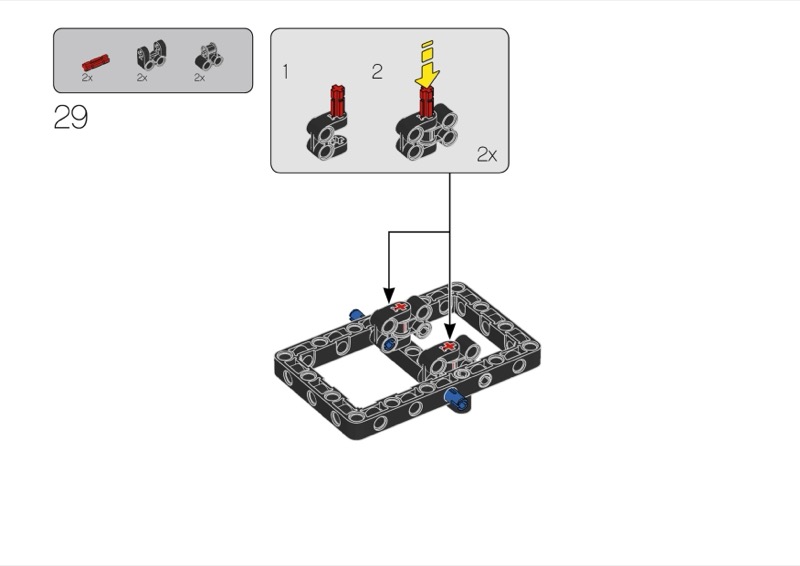 2x 2x 2x

29

1 2

2x