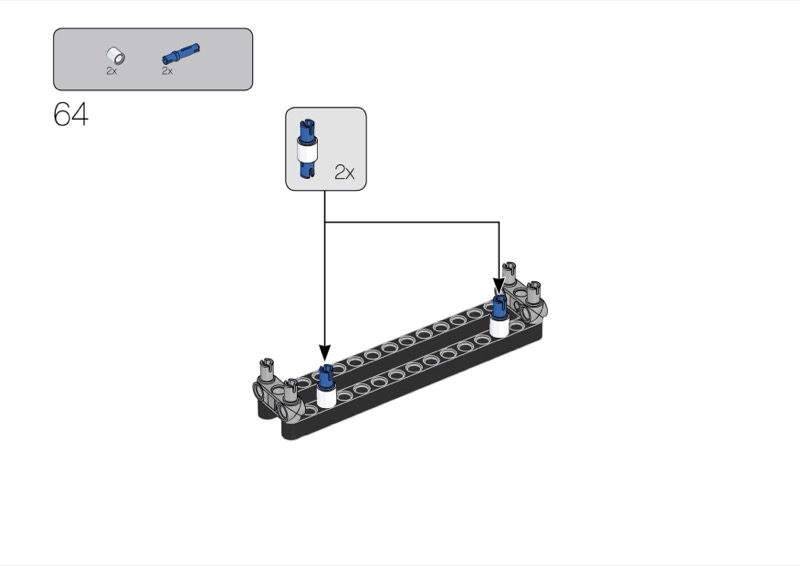 2x 2x

64

2x