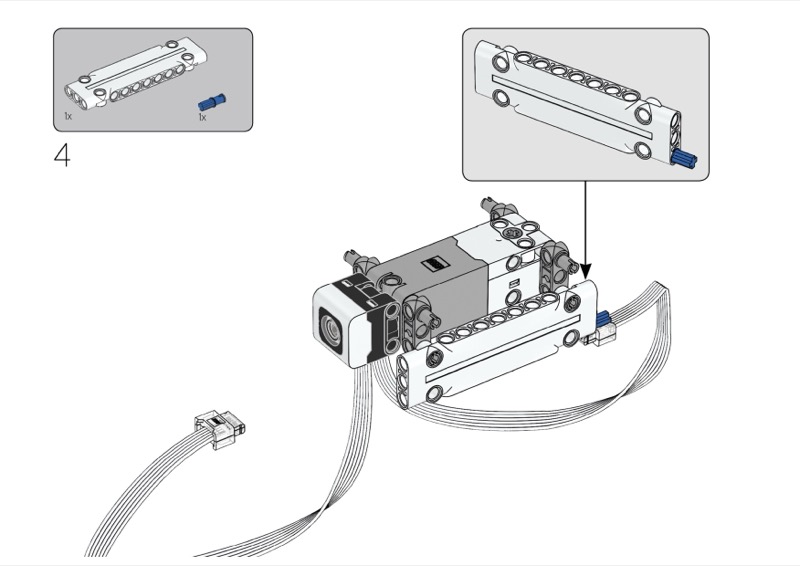 1x
1x
4