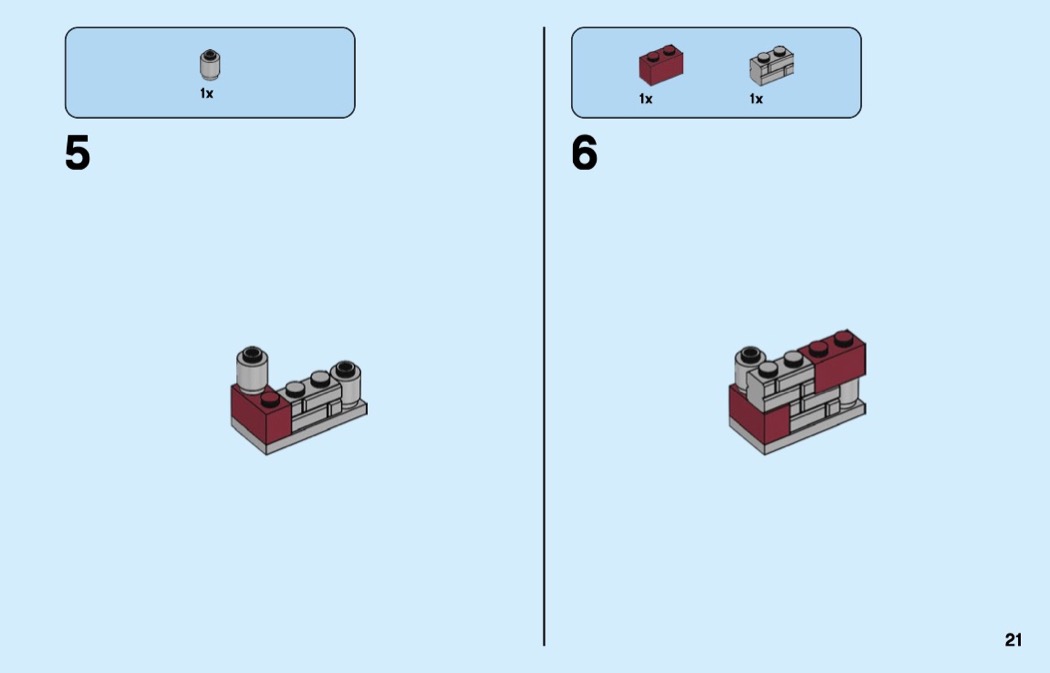 1x

5

1x 1x

6

21