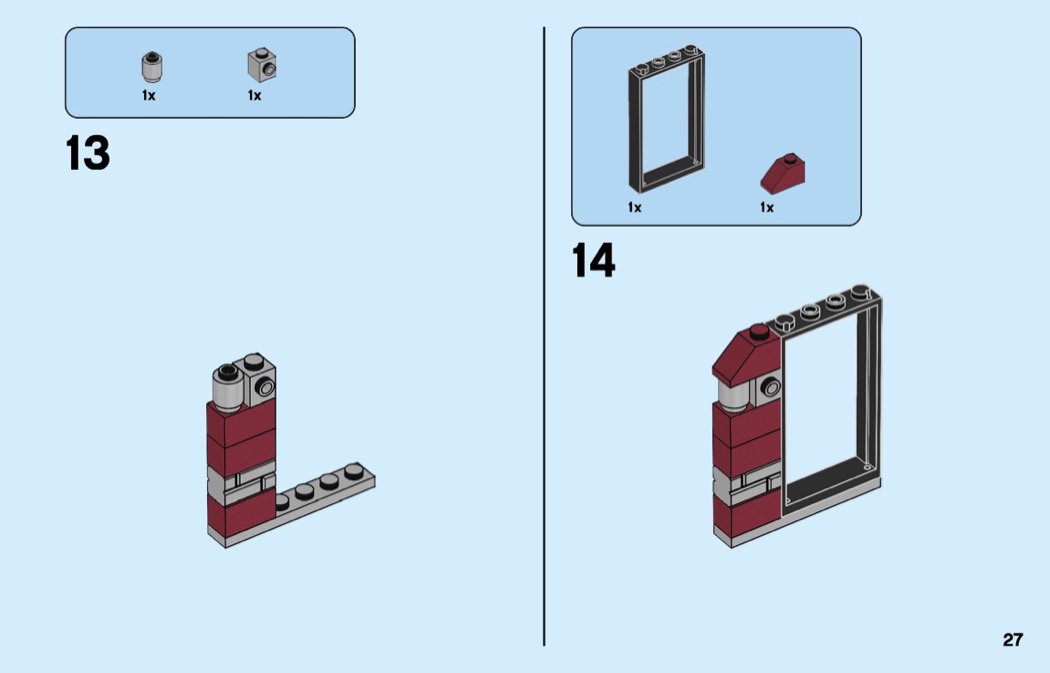 1x 1x

13

1x 1x

14

27