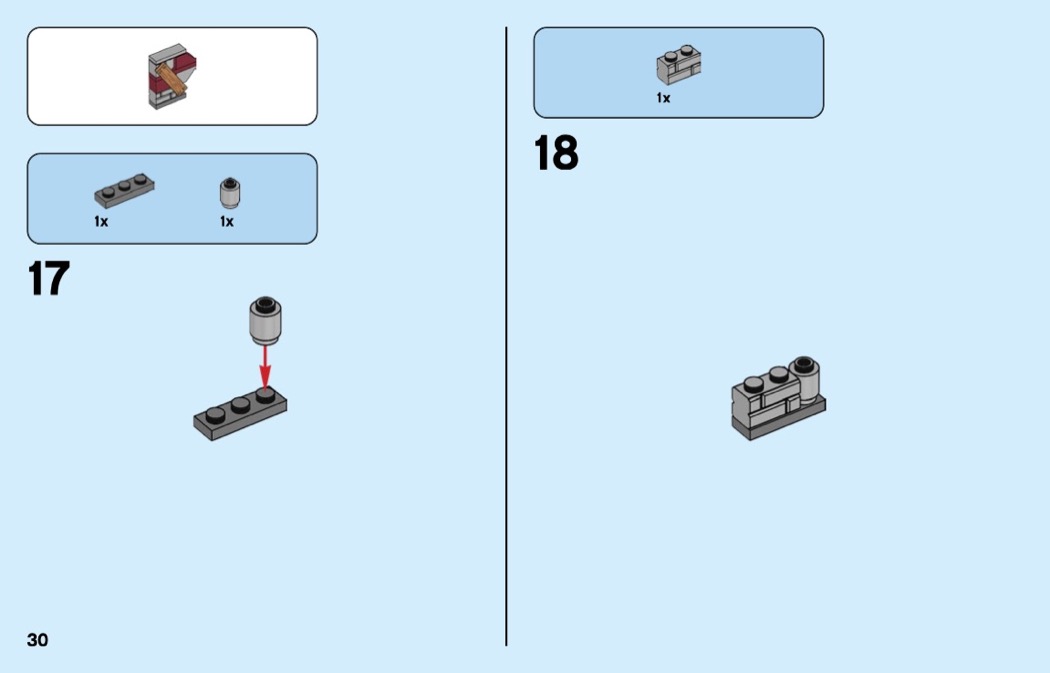 1x 1x

17

1x

18

30