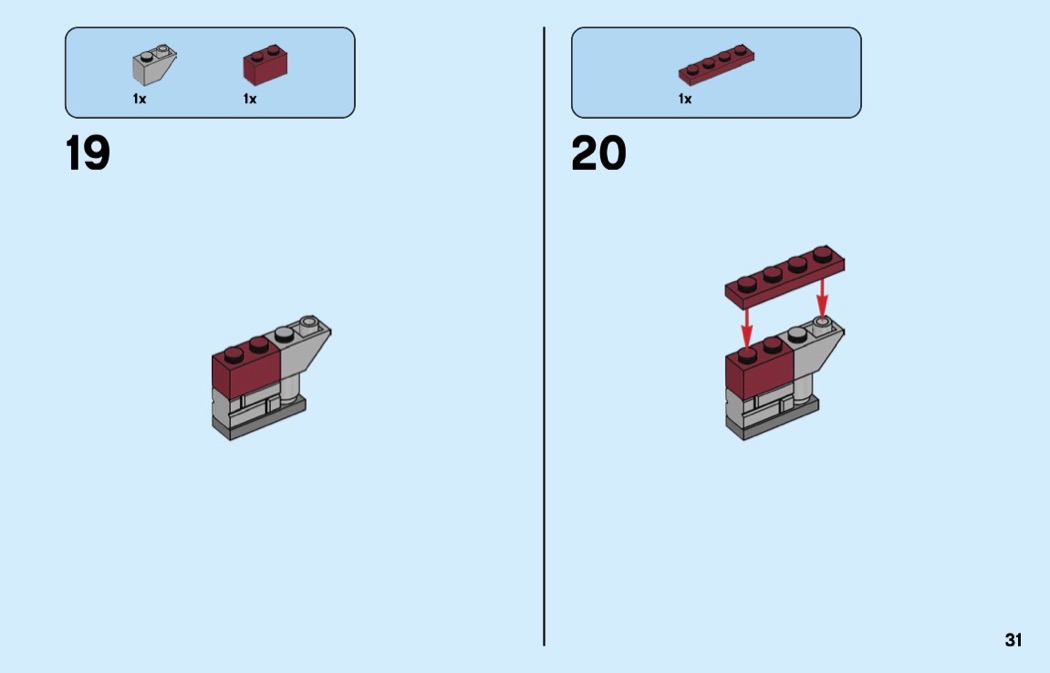 1x 1x

19

1x

20

31