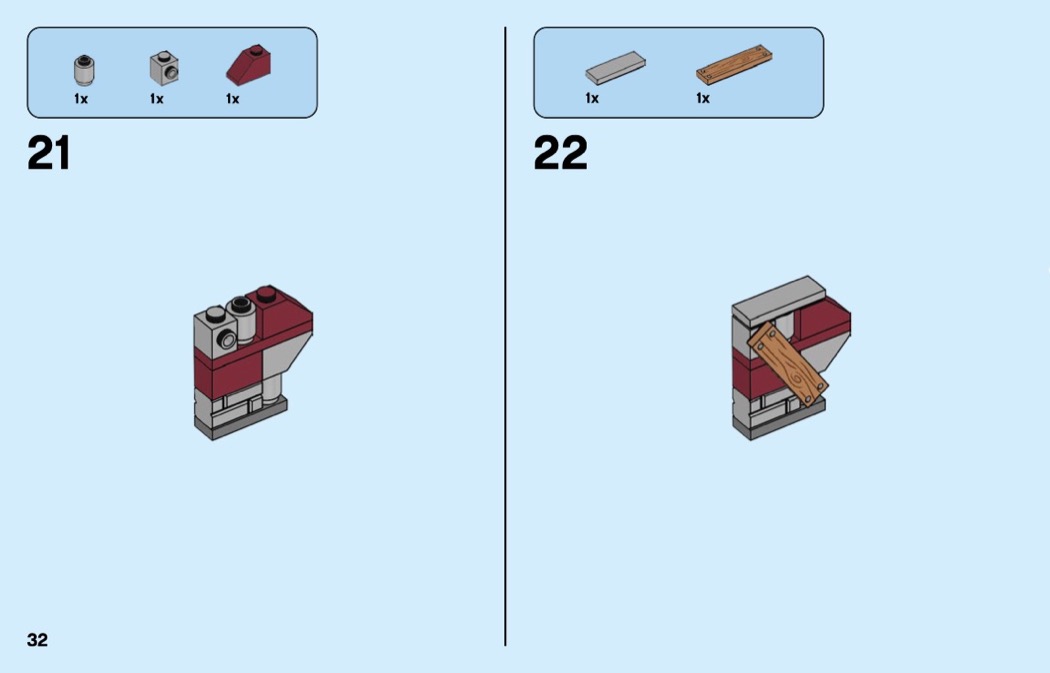 1x 1x 1x

21

1x 1x

22

32