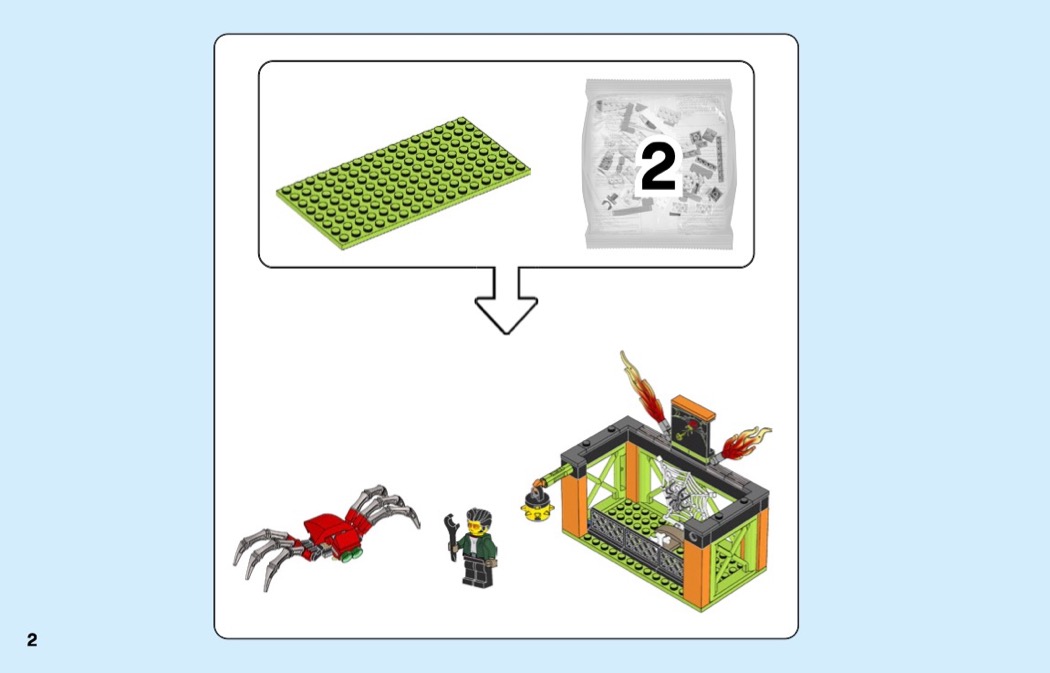 2

2